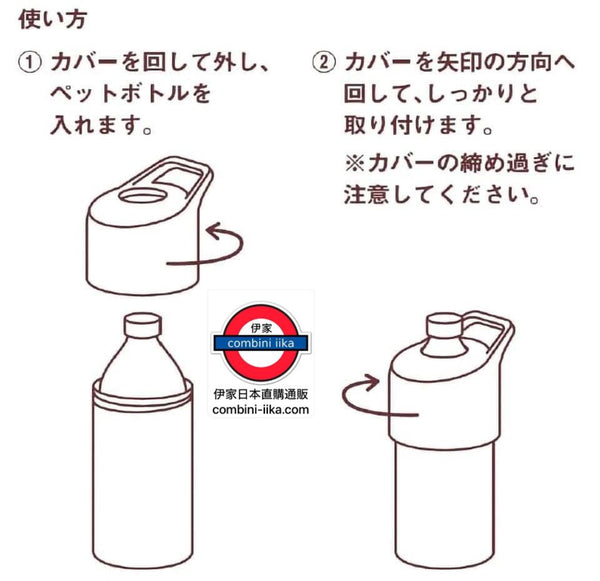 使い方

① カバーを回して外し、ペットボトルを入れます。

② カバーを矢印の方向へ回して、しっかりと取り付けます。
※カバーの締め過ぎに注意してください。

伊家
combini iika
伊家日本直購通販
combini-iika.com