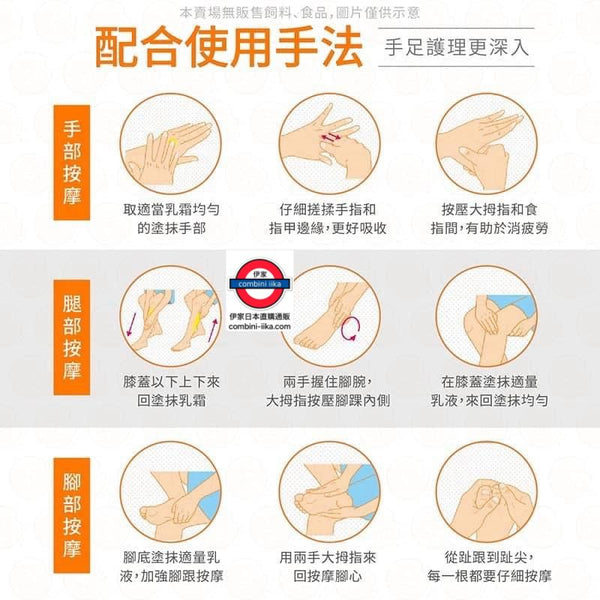 本賣場無販售飼料、食品，圖片僅供示意

配合使用手法

手足護理更深入

手部按摩

取適當乳霜均勻的塗抹手部

仔細搓揉手指和指甲邊緣，更好吸收

按壓大拇指和食指間，有助於消疲勞

腿部按摩

伊家
combini iika
伊家日本直購通販
combini-iika.com

膝蓋以下上下來回塗抹乳霜

兩手握住腳腕，大拇指按壓腳踝內側

在膝蓋塗抹適量乳液，來回塗抹均勻

腳部按摩

腳底塗抹適量乳液，加強腳跟按摩

用兩手大拇指來回按摩腳心

從趾跟到趾尖，每一根都要仔細按摩