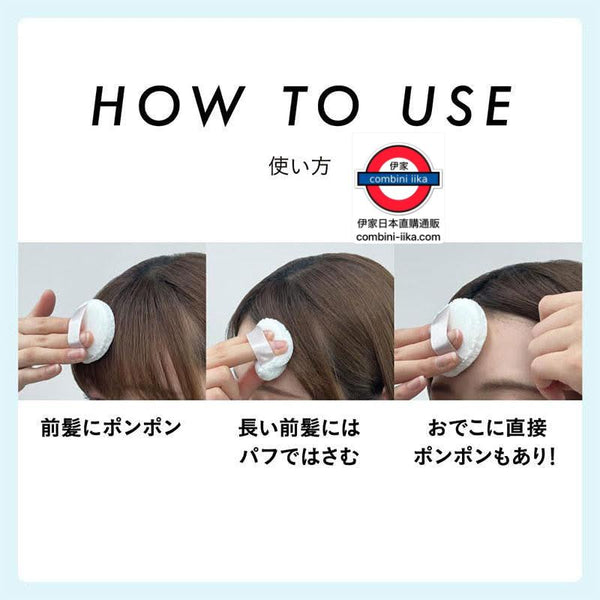 HOW TO USE

使い方

伊家
combini iika
伊家日本直購通販
combini-iika.com

前髪にポンポン

長い前髪には
パフではさむ

おでこに直接
ポンポンもあり!