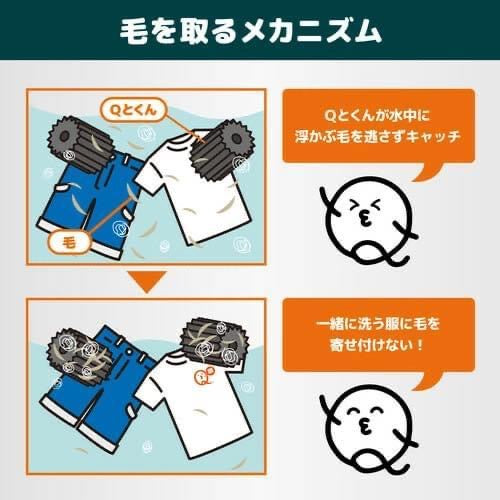 毛を取るメカニズム

Qとくん

毛

Qとくんが水中に浮かぶ毛を逃さずキャッチ

一緒に洗う服に毛を寄せ付けない！