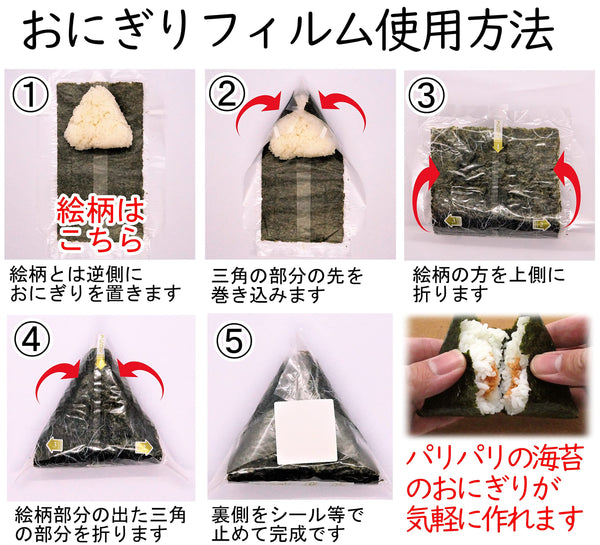 おにぎりフィルム使用方法

①

絵柄はこちら

絵柄とは逆側におにぎりを置きます

②

三角の部分の先を巻き込みます

③

絵柄の方を上側に折ります

④

絵柄部分の出た三角の部分を折ります

⑤

裏側をシール等で止めて完成です

パリパリの海苔のおにぎりが気軽に作れます