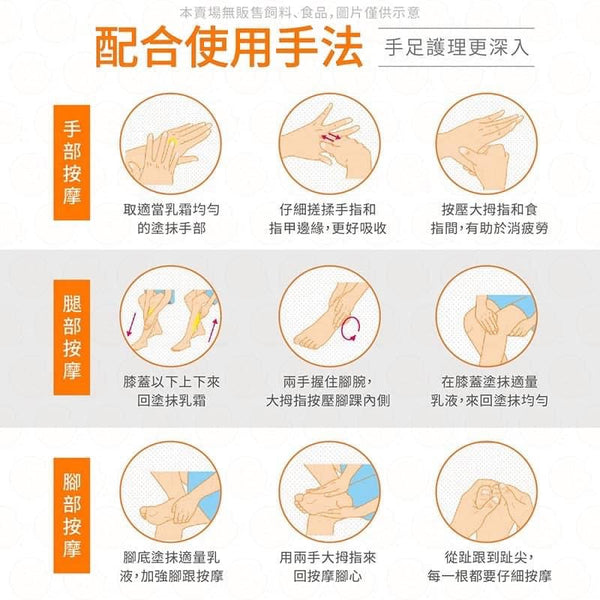 本賣場無販售飼料、食品，圖片僅供示意

配合使用手法

手足護理更深入

手部按摩

取適當乳霜均勻的塗抹手部

仔細搓揉手指和指甲邊緣，更好吸收

按壓大拇指和食指間，有助於消疲勞

腿部按摩

膝蓋以下上下來回塗抹乳霜

兩手握住腳腕，大拇指按壓腳踝內側

在膝蓋塗抹適量乳液，來回塗抹均勻

腳部按摩

腳底塗抹適量乳液，加強腳跟按摩

用兩手大拇指來回按摩腳心

從趾跟到趾尖，每一根都要仔細按摩