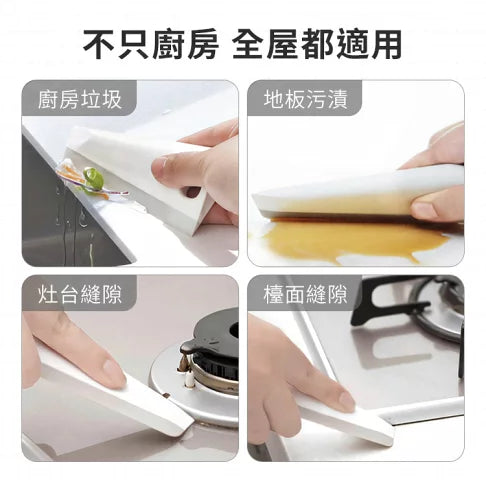 不只廚房 全屋都適用

廚房垃圾

地板污漬

灶台縫隙

檯面縫隙