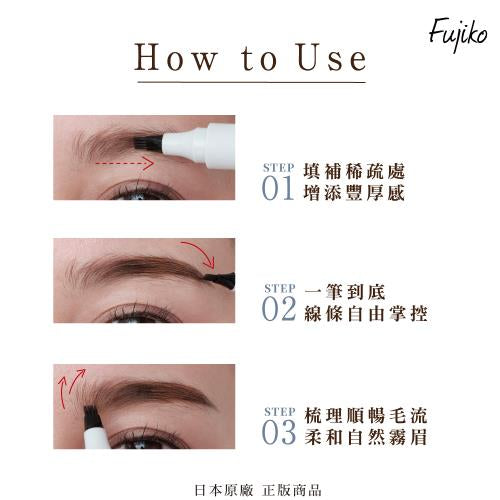 Fujiko

How to Use

STEP 01 填補稀疏處
增添豐厚感

STEP 02 一筆到底
線條自由掌控

STEP 03 梳理順暢毛流
柔和自然霧眉

日本原廠 正版商品